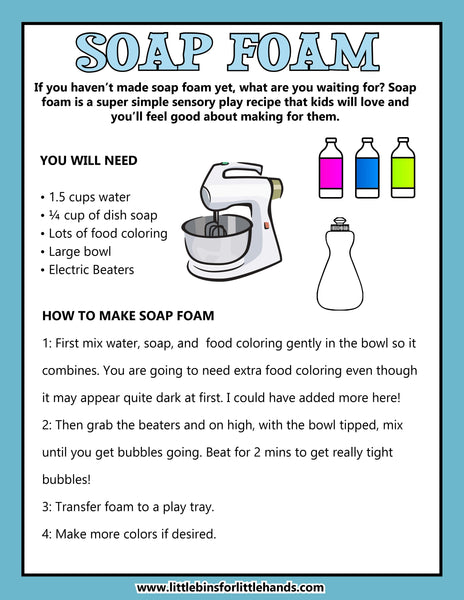 SOAP FOAM

If you haven't made soap foam yet, what are you waiting for? Soap foam is a super simple sensory play recipe that kids will love and you'll feel good about making for them.

YOU WILL NEED

• 1.5 cups water
• ¼ cup of dish soap
• Lots of food coloring
• Large bowl
• Electric Beaters

HOW TO MAKE SOAP FOAM

1: First mix water, soap, and food coloring gently in the bowl so it combines. You are going to need extra food coloring even though it may appear quite dark at first. I could have added more here!

2: Then grab the beaters and on high, with the bowl tipped, mix until you get bubbles going. Beat for 2 mins to get really tight bubbles!

3: Transfer foam to a play tray.

4: Make more colors if desired.

www.littlebinsforlittlehands.com