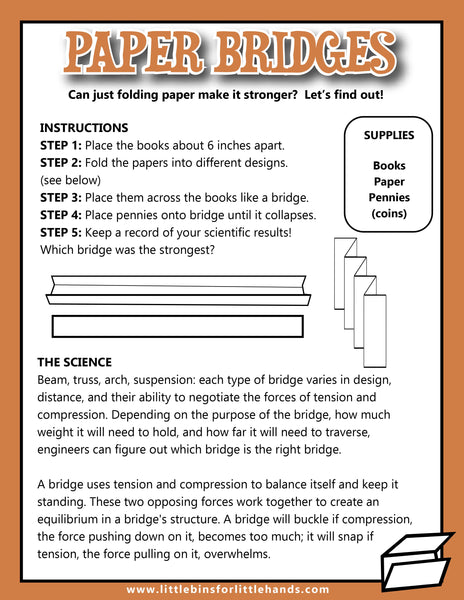 PAPER BRIDGES

Can just folding paper make it stronger? Let's find out!

INSTRUCTIONS
STEP 1: Place the books about 6 inches apart.
STEP 2: Fold the papers into different designs. (see below)
STEP 3: Place them across the books like a bridge.
STEP 4: Place pennies onto bridge until it collapses.
STEP 5: Keep a record of your scientific results! Which bridge was the strongest?

SUPPLIES

Books
Paper
Pennies
(coins)

THE SCIENCE
Beam, truss, arch, suspension: each type of bridge varies in design, distance, and their ability to negotiate the forces of tension and compression. Depending on the purpose of the bridge, how much weight it will need to hold, and how far it will need to traverse, engineers can figure out which bridge is the right bridge.

A bridge uses tension and compression to balance itself and keep it standing. These two opposing forces work together to create an equilibrium in a bridge's structure. A bridge will buckle if compression, the force pushing down on it, becomes too much; it will snap if tension, the force pulling on it, overwhelms.

www.littlebinsforlittlehands.com