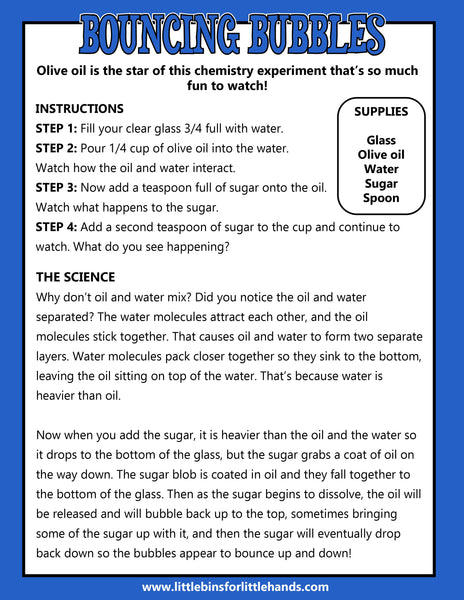 BOUNCING BUBBLES

Olive oil is the star of this chemistry experiment that's so much fun to watch!

INSTRUCTIONS

STEP 1: Fill your clear glass 3/4 full with water.
STEP 2: Pour 1/4 cup of olive oil into the water. Watch how the oil and water interact.
STEP 3: Now add a teaspoon full of sugar onto the oil. Watch what happens to the sugar.
STEP 4: Add a second teaspoon of sugar to the cup and continue to watch. What do you see happening?

SUPPLIES

Glass
Olive oil
Water
Sugar
Spoon

THE SCIENCE

Why don't oil and water mix? Did you notice the oil and water separated? The water molecules attract each other, and the oil molecules stick together. That causes oil and water to form two separate layers. Water molecules pack closer together so they sink to the bottom, leaving the oil sitting on top of the water. That's because water is heavier than oil.

Now when you add the sugar, it is heavier than the oil and the water so it drops to the bottom of the glass, but the sugar grabs a coat of oil on the way down. The sugar blob is coated in oil and they fall together to the bottom of the glass. Then as the sugar begins to dissolve, the oil will be released and will bubble back up to the top, sometimes bringing some of the sugar up with it, and then the sugar will eventually drop back down so the bubbles appear to bounce up and down!

www.littlebinsforlittlehands.com