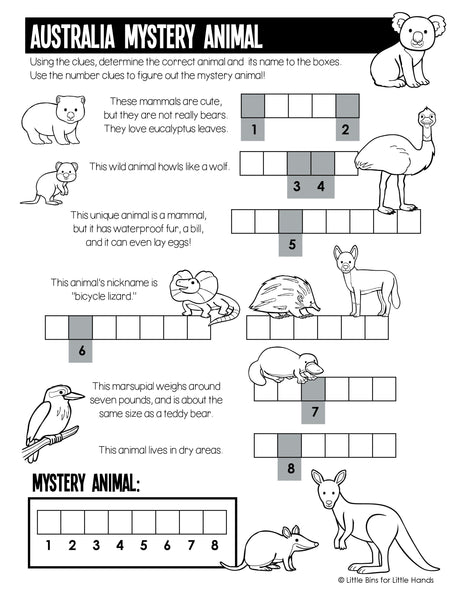 AUSTRALIA MYSTERY ANIMAL

Using the clues, determine the correct animal and its name to the boxes. Use the number clues to figure out the mystery animal!

These mammals are cute, but they are not really bears. They love eucalyptus leaves.

1 2

This wild animal howls like a wolf.

3 4

This unique animal is a mammal, but it has waterproof fur, a bill, and it can even lay eggs!

5

This animal's nickname is "bicycle lizard."

6

This marsupial weighs around seven pounds, and is about the same size as a teddy bear.

7

This animal lives in dry areas.

8

MYSTERY ANIMAL:

1 2 3 4 5 6 7 8

© Little Bins for Little Hands