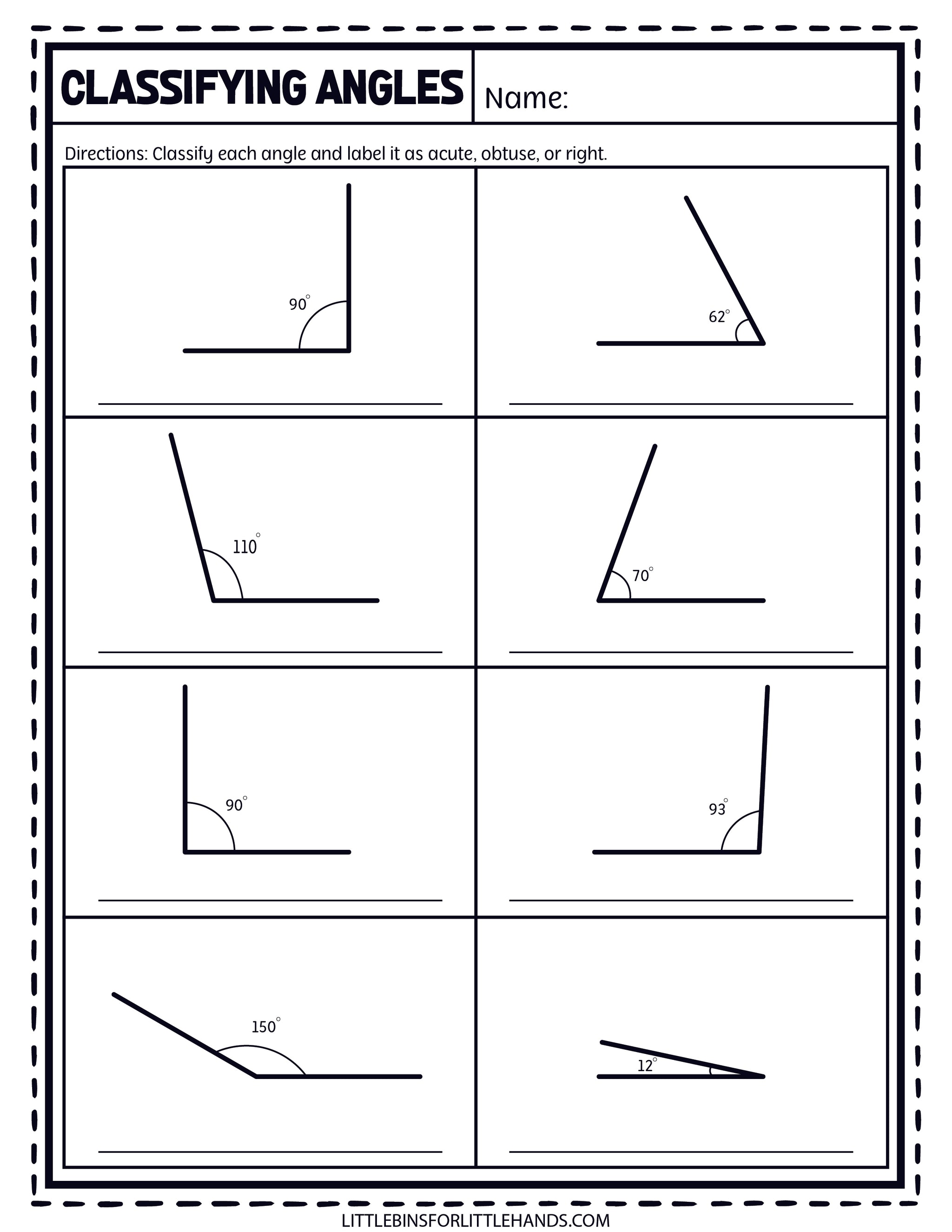 CLASSIFYING ANGLES

Name:

Directions: Classify each angle and label it as acute, obtuse, or right.

$90^\circ$

$62^\circ$

$110^\circ$

$70^\circ$

$90^\circ$

$93^\circ$

$150^\circ$

$12^\circ$

LITTLEBINSFORLITTLEHANDS.COM